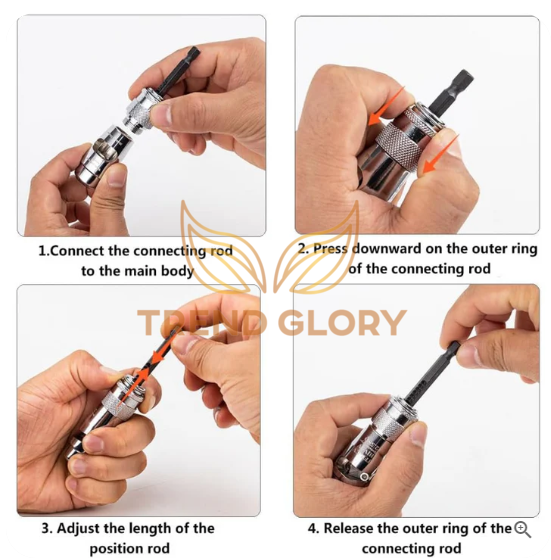 1.Connect the connecting rod to the main body

2. Press downward on the outer ring of the connecting rod

TREND GLORY

3. Adjust the length of the position rod

4. Release the outer ring of the connecting rod